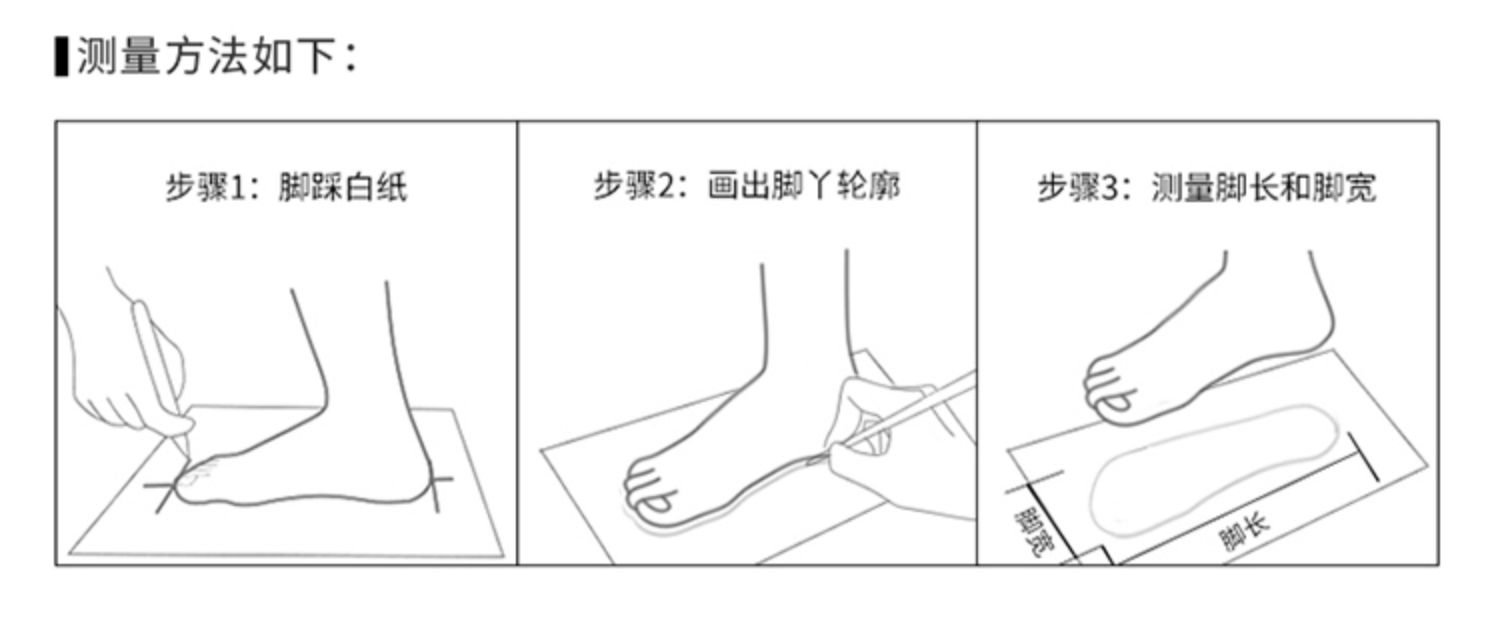 测量方法如下：

步骤1：脚踩白纸

步骤2：画出脚丫轮廓

步骤3：测量脚长和脚宽

脚宽

脚长