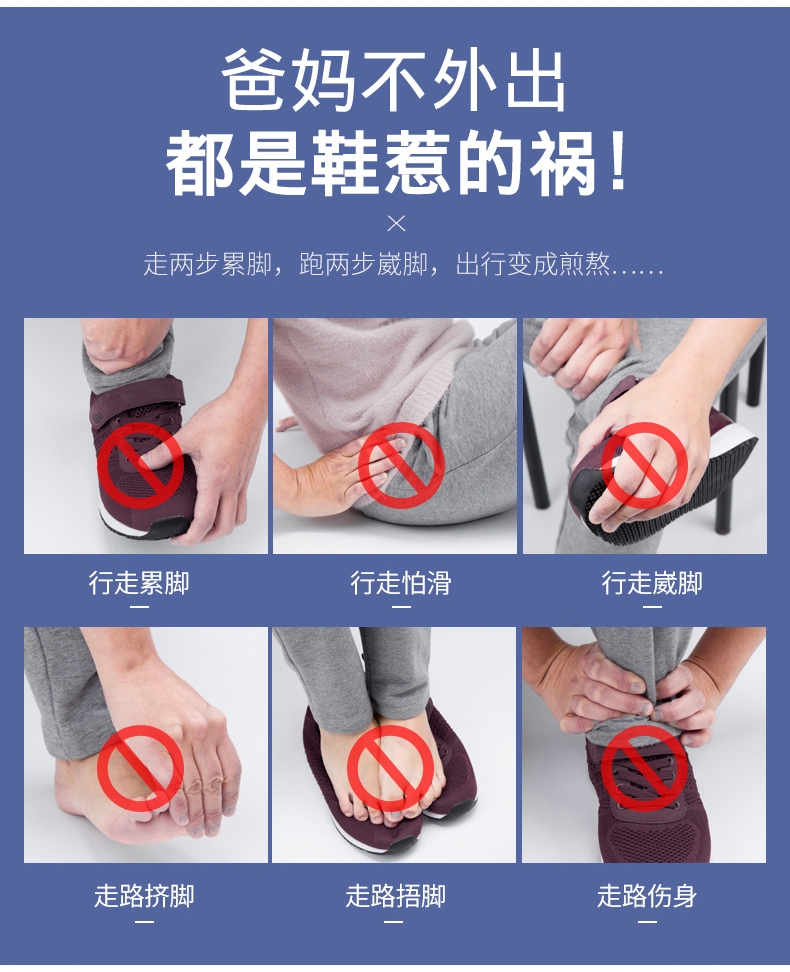 爸妈不外出
都是鞋惹的祸！

走两步累脚，跑两步崴脚，出行变成煎熬……

行走累脚

行走怕滑

行走崴脚

走路挤脚

走路捂脚

走路伤身