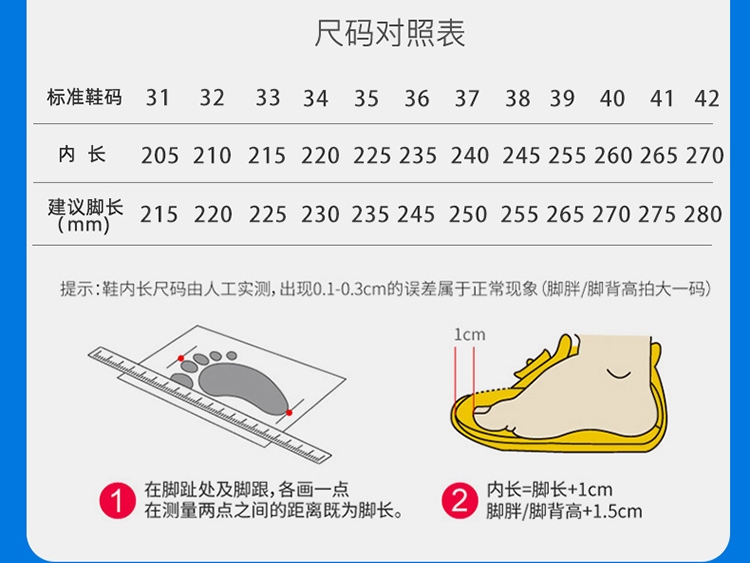 尺码对照表

| 标准鞋码 | 31 | 32 | 33 | 34 | 35 | 36 | 37 | 38 | 39 | 40 | 41 | 42 |
|---|---|---|---|---|---|---|---|---|---|---|---|---|
| 内 长 | 205 | 210 | 215 | 220 | 225 | 235 | 240 | 245 | 255 | 260 | 265 | 270 |
| 建议脚长 (mm) | 215 | 220 | 225 | 230 | 235 | 245 | 250 | 255 | 265 | 270 | 275 | 280 |

提示：鞋内长尺码由人工实测，出现0.1-0.3cm的误差属于正常现象（脚胖/脚背高拍大一码）

1cm

1 在脚趾处及脚跟，各画一点
在测量两点之间的距离既为脚长。

2 内长=脚长+1cm
脚胖/脚背高+1.5cm