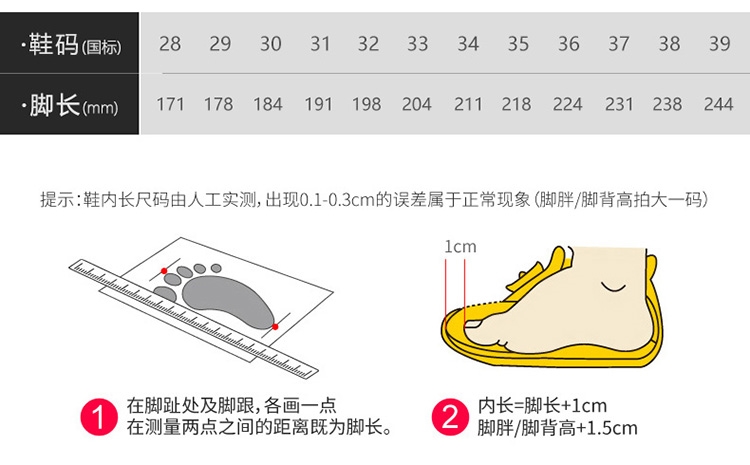 | ·鞋码(国标) | 28 | 29 | 30 | 31 | 32 | 33 | 34 | 35 | 36 | 37 | 38 | 39 |
|---|---|---|---|---|---|---|---|---|---|---|---|---|
| ·脚长(mm) | 171 | 178 | 184 | 191 | 198 | 204 | 211 | 218 | 224 | 231 | 238 | 244 |

提示:鞋内长尺码由人工实测,出现0.1-0.3cm的误差属于正常现象(脚胖/脚背高拍大一码)

1cm

1 在脚趾处及脚跟,各画一点
在测量两点之间的距离既为脚长。

2 内长=脚长+1cm
脚胖/脚背高+1.5cm