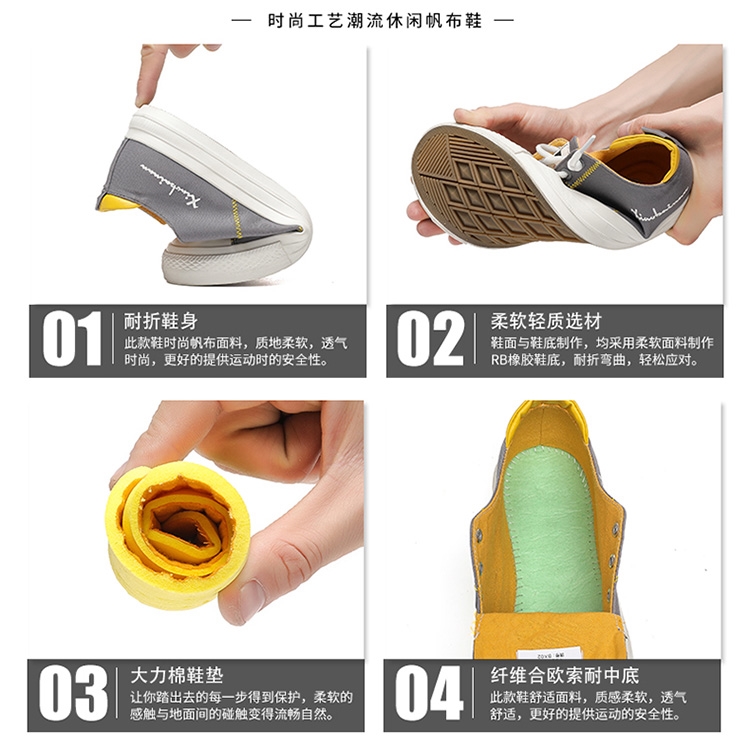 — 时尚工艺潮流休闲帆布鞋 —

01 耐折鞋身
此款鞋时尚帆布面料，质地柔软，透气时尚，更好的提供运动时的安全性。

02 柔软轻质选材
鞋面与鞋底制作，均采用柔软面料制作RB橡胶鞋底，耐折弯曲，轻松应对。

03 大力棉鞋垫
让你踏出去的每一步得到保护，柔软的感触与地面间的碰触变得流畅自然。

04 纤维合欧索耐中底
此款鞋舒适面料，质感柔软，透气舒适，更好的提供运动的安全性。