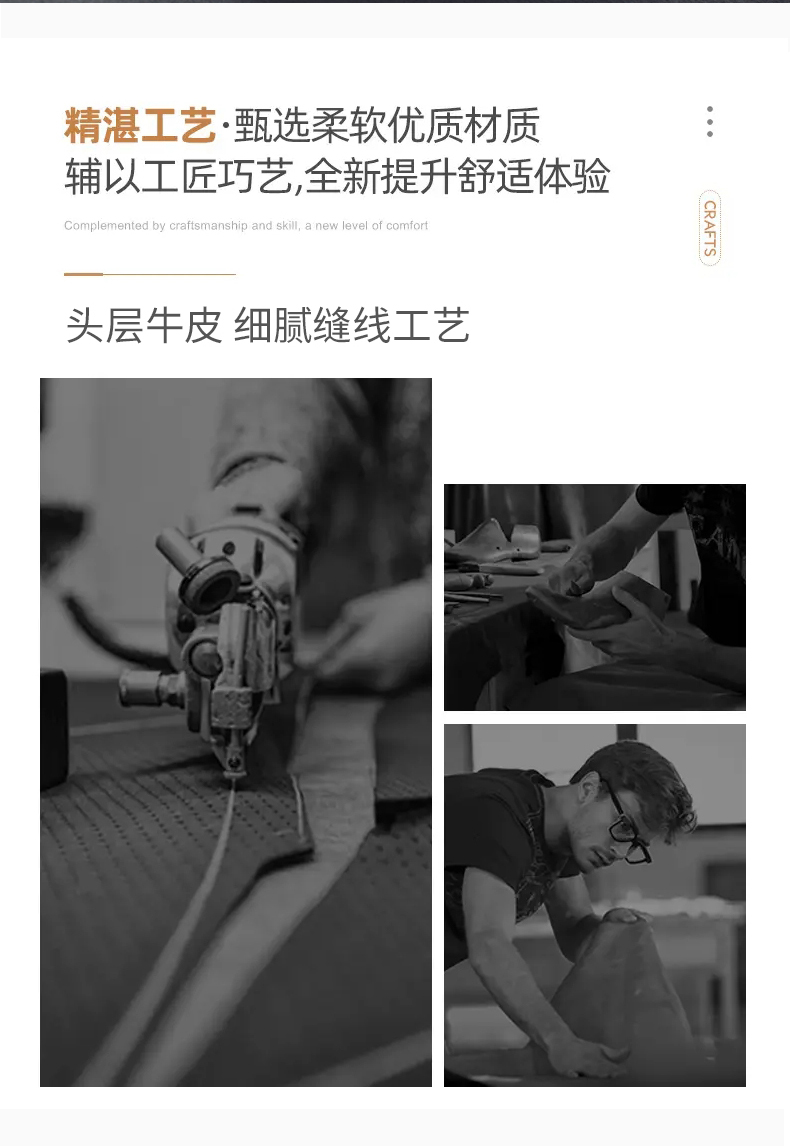 精湛工艺·甄选柔软优质材质
辅以工匠巧艺,全新提升舒适体验

Complemented by craftsmanship and skill, a new level of comfort

CRAFTS

头层牛皮 细腻缝线工艺