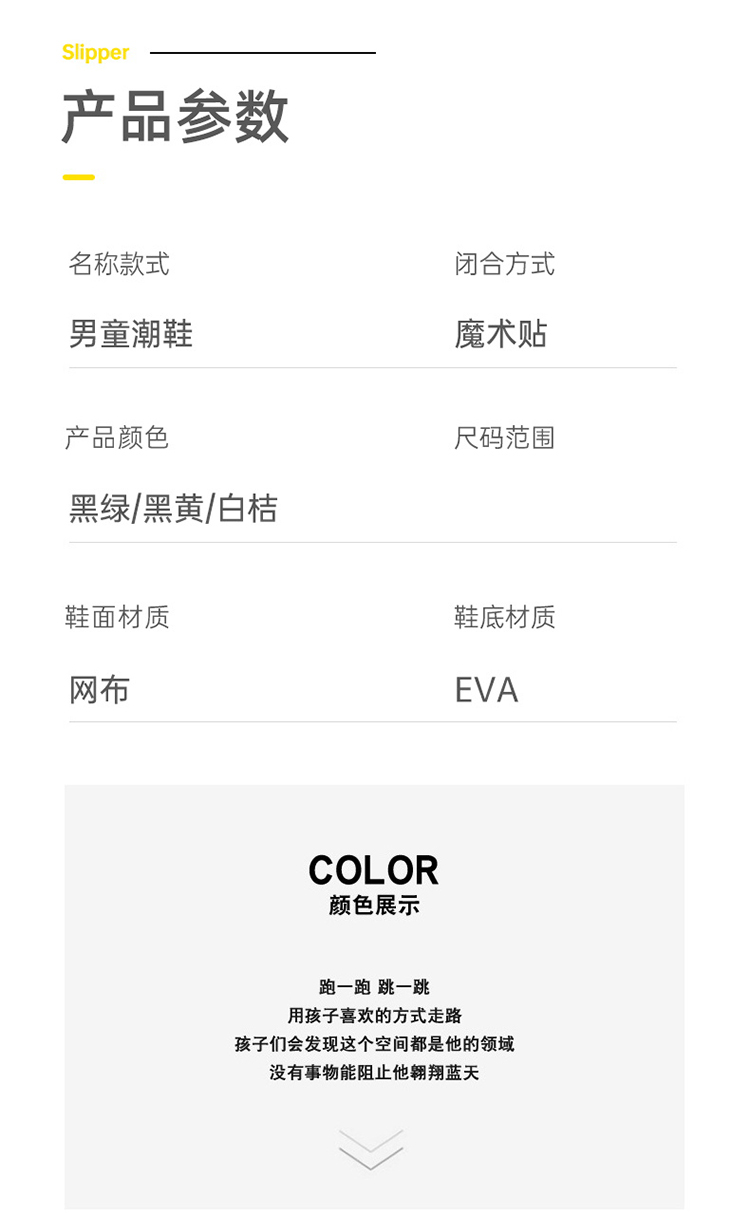 Slipper

产品参数

名称款式

男童潮鞋

闭合方式

魔术贴

产品颜色

黑绿/黑黄/白桔

尺码范围

鞋面材质

网布

鞋底材质

EVA

COLOR
颜色展示

跑一跑 跳一跳
用孩子喜欢的方式走路
孩子们会发现这个空间都是他的领域
没有事物能阻止他翱翔蓝天