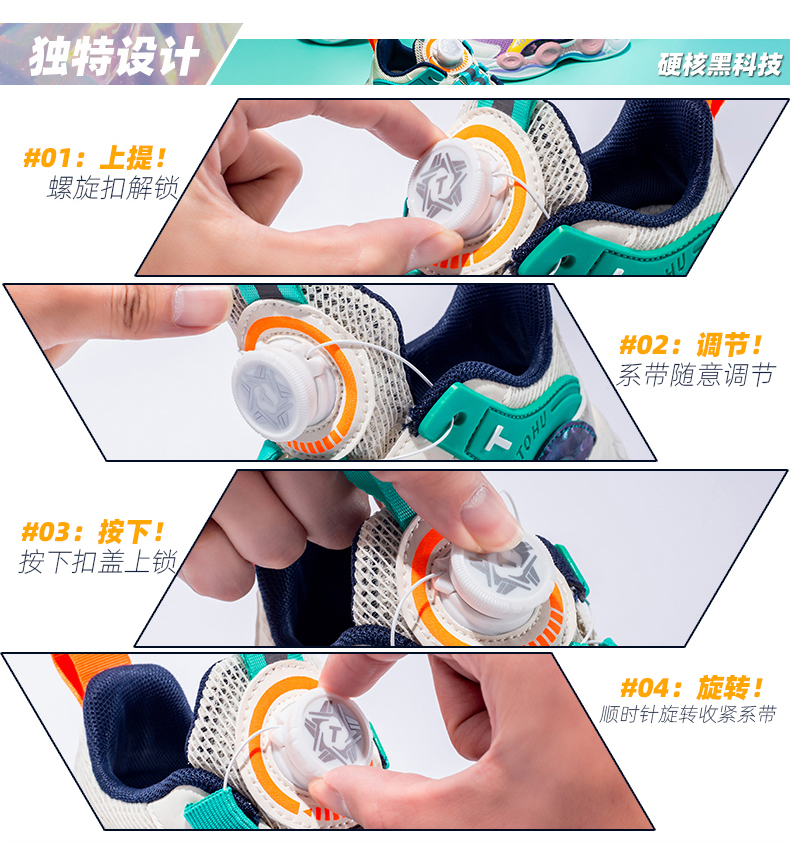 独特设计

硬核黑科技

#01：上提！
螺旋扣解锁

#02：调节！
系带随意调节

TOHU

#03：按下！
按下扣盖上锁

#04：旋转！
顺时针旋转收紧系带