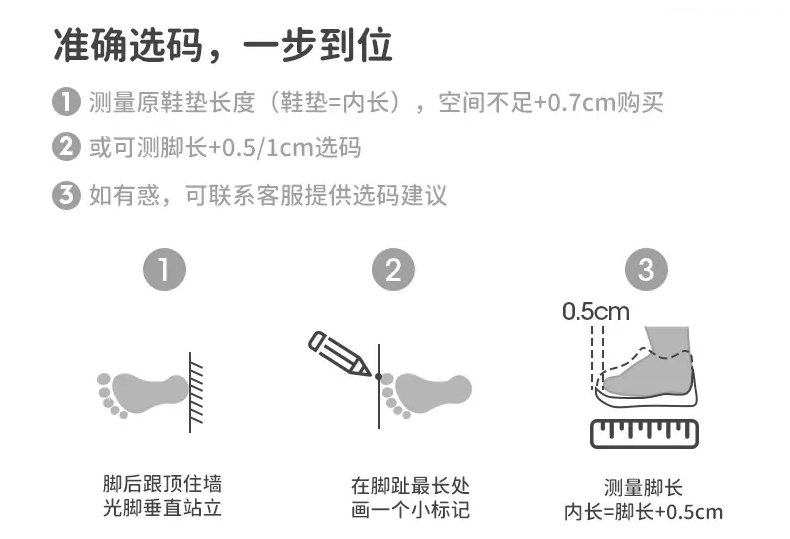 准确选码，一步到位

1 测量原鞋垫长度（鞋垫=内长），空间不足+0.7cm购买

2 或可测脚长+0.5/1cm选码

3 如有惑，可联系客服提供选码建议

1

脚后跟顶住墙
光脚垂直站立

2

在脚趾最长处
画一个小标记

3

0.5cm

测量脚长
内长=脚长+0.5cm