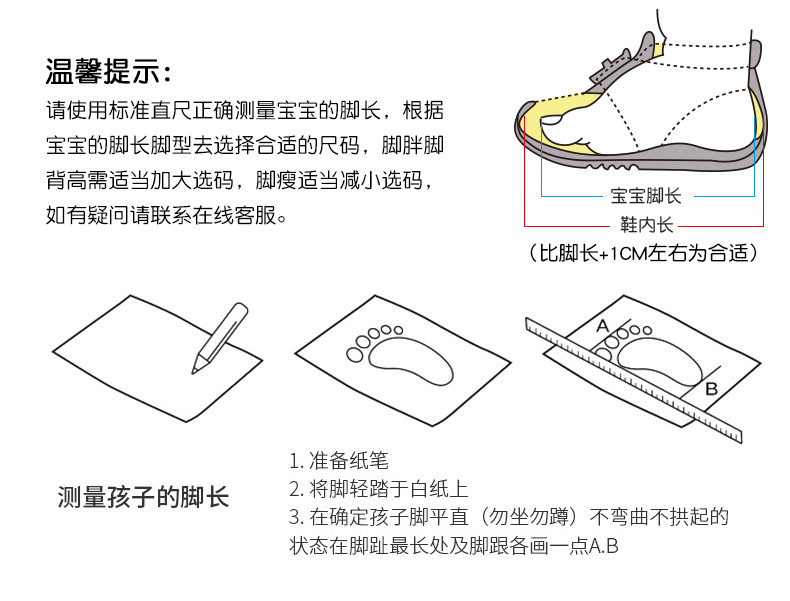 温馨提示：

请使用标准直尺正确测量宝宝的脚长，根据宝宝的脚长脚型去选择合适的尺码，脚胖脚背高需适当加大选码，脚瘦适当减小选码，如有疑问请联系在线客服。

宝宝脚长

鞋内长

（比脚长+1CM左右为合适）

A

B

测量孩子的脚长

1. 准备纸笔

2. 将脚轻踏于白纸上

3. 在确定孩子脚平直（勿坐勿蹲）不弯曲不拱起的状态在脚趾最长处及脚跟各画一点A.B