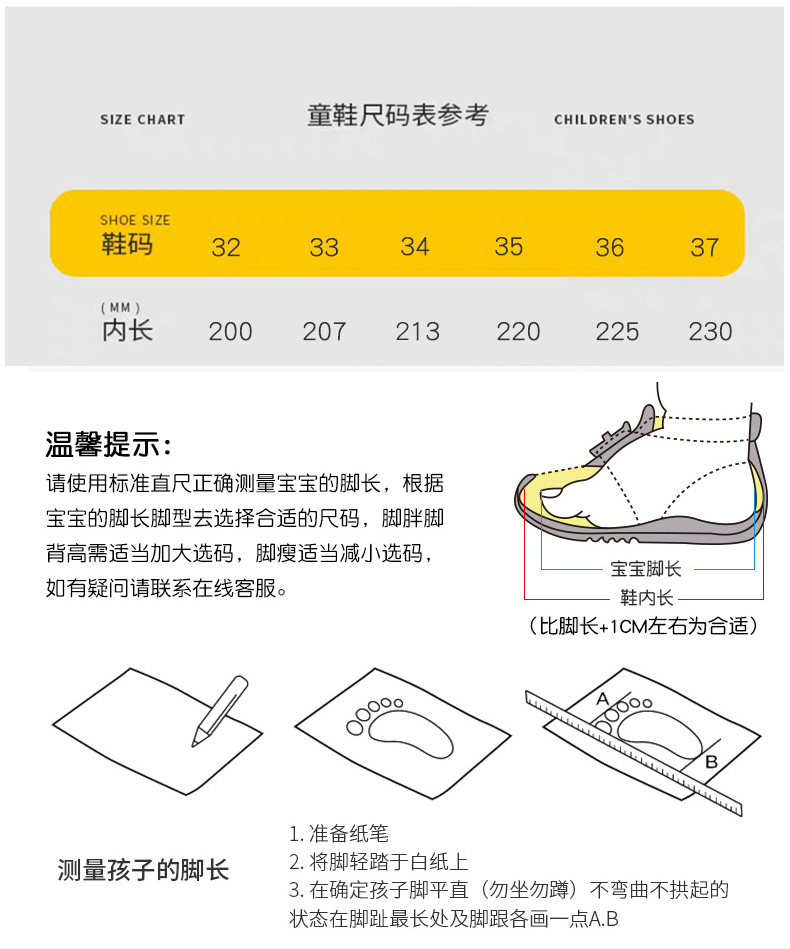 SIZE CHART 童鞋尺码表参考 CHILDREN'S SHOES

| SHOE SIZE 鞋码 | 32 | 33 | 34 | 35 | 36 | 37 |
|---|---|---|---|---|---|---|
| (MM) 内长 | 200 | 207 | 213 | 220 | 225 | 230 |

温馨提示:
请使用标准直尺正确测量宝宝的脚长，根据宝宝的脚长脚型去选择合适的尺码，脚胖脚背高需适当加大选码，脚瘦适当减小选码，如有疑问请联系在线客服。

宝宝脚长
鞋内长
(比脚长+1CM左右为合适)

A
B

测量孩子的脚长

1. 准备纸笔
2. 将脚轻踏于白纸上
3. 在确定孩子脚平直（勿坐勿蹲）不弯曲不拱起的状态在脚趾最长处及脚跟各画一点A.B