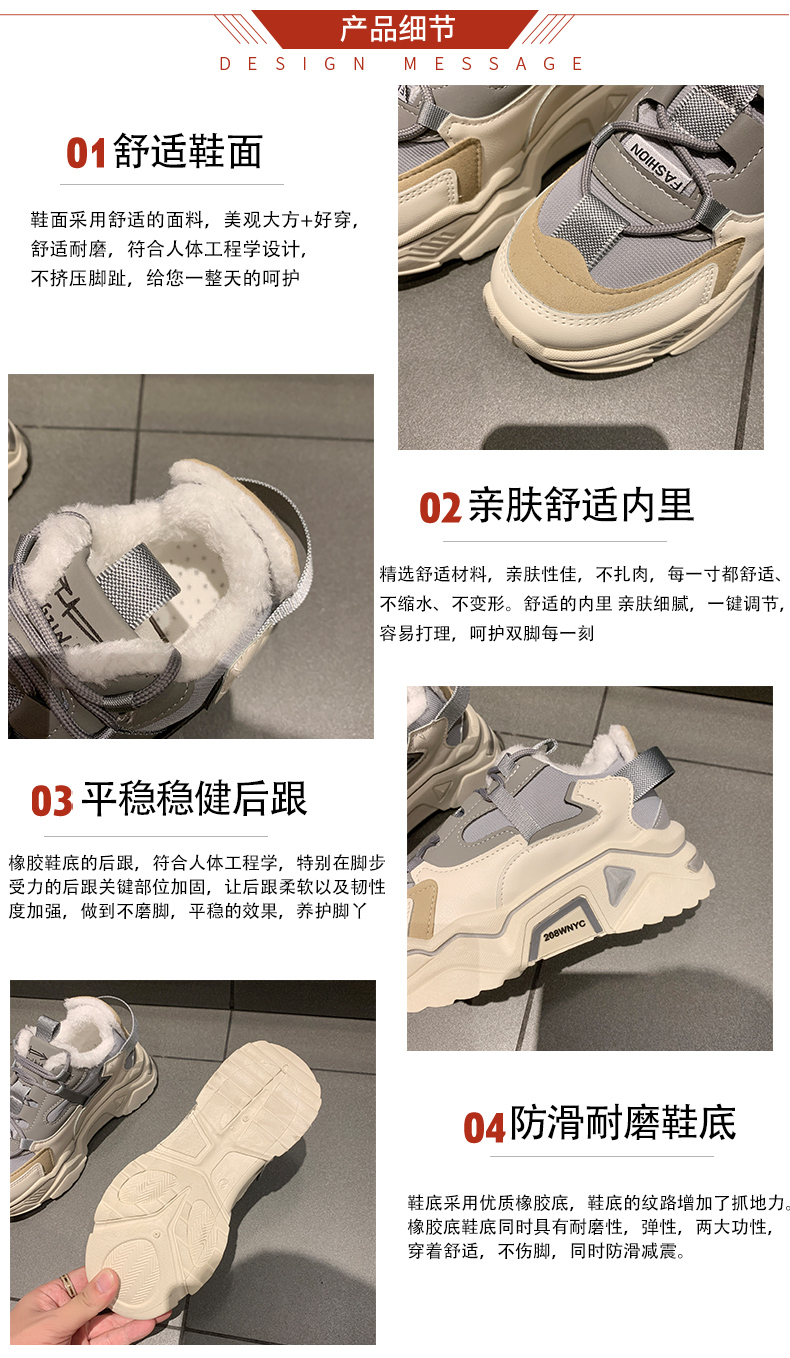 产品细节
DESIGN MESSAGE

01 舒适鞋面

鞋面采用舒适的面料，美观大方+好穿，舒适耐磨，符合人体工程学设计，不挤压脚趾，给您一整天的呵护

FASHION

02 亲肤舒适内里

精选舒适材料，亲肤性佳，不扎肉，每一寸都舒适、不缩水、不变形。舒适的内里 亲肤细腻，一键调节，容易打理，呵护双脚每一刻

03 平稳稳健后跟

橡胶鞋底的后跟，符合人体工程学，特别在脚步受力的后跟关键部位加固，让后跟柔软以及韧性度加强，做到不磨脚，平稳的效果，养护脚丫

208WNYC

04 防滑耐磨鞋底

鞋底采用优质橡胶底，鞋底的纹路增加了抓地力。橡胶底鞋底同时具有耐磨性，弹性，两大功性，穿着舒适，不伤脚，同时防滑减震。