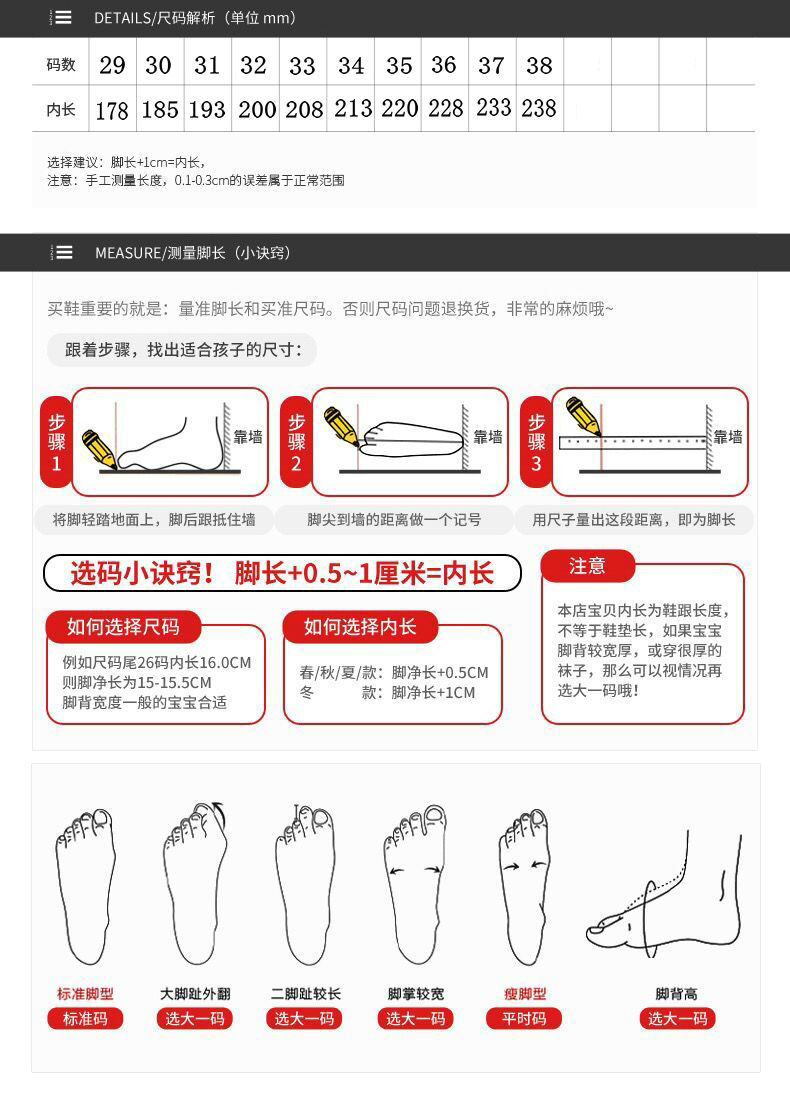 DETAILS/尺码解析（单位 mm）

| 码数 | 29 | 30 | 31 | 32 | 33 | 34 | 35 | 36 | 37 | 38 |
|---|---|---|---|---|---|---|---|---|---|---|
| 内长 | 178 | 185 | 193 | 200 | 208 | 213 | 220 | 228 | 233 | 238 |

选择建议：脚长+1cm=内长，
注意：手工测量长度，0.1-0.3cm的误差属于正常范围

MEASURE/测量脚长（小诀窍）

买鞋重要的就是：量准脚长和买准尺码。否则尺码问题退换货，非常的麻烦哦~

跟着步骤，找出适合孩子的尺寸：

步骤1 靠墙
将脚轻踏地面上，脚后跟抵住墙

步骤2 靠墙
脚尖到墙的距离做一个记号

步骤3 靠墙
用尺子量出这段距离，即为脚长

选码小诀窍！ 脚长+0.5~1厘米=内长

如何选择尺码
例如尺码尾26码内长16.0CM
则脚净长为15-15.5CM
脚背宽度一般的宝宝合适

如何选择内长
春/秋/夏/款：脚净长+0.5CM
冬　　款：脚净长+1CM

注意
本店宝贝内长为鞋跟长度，不等于鞋垫长，如果宝宝脚背较宽厚，或穿很厚的袜子，那么可以视情况再选大一码哦！

标准脚型
标准码

大脚趾外翻
选大一码

二脚趾较长
选大一码

脚掌较宽
选大一码

瘦脚型
平时码

脚背高
选大一码