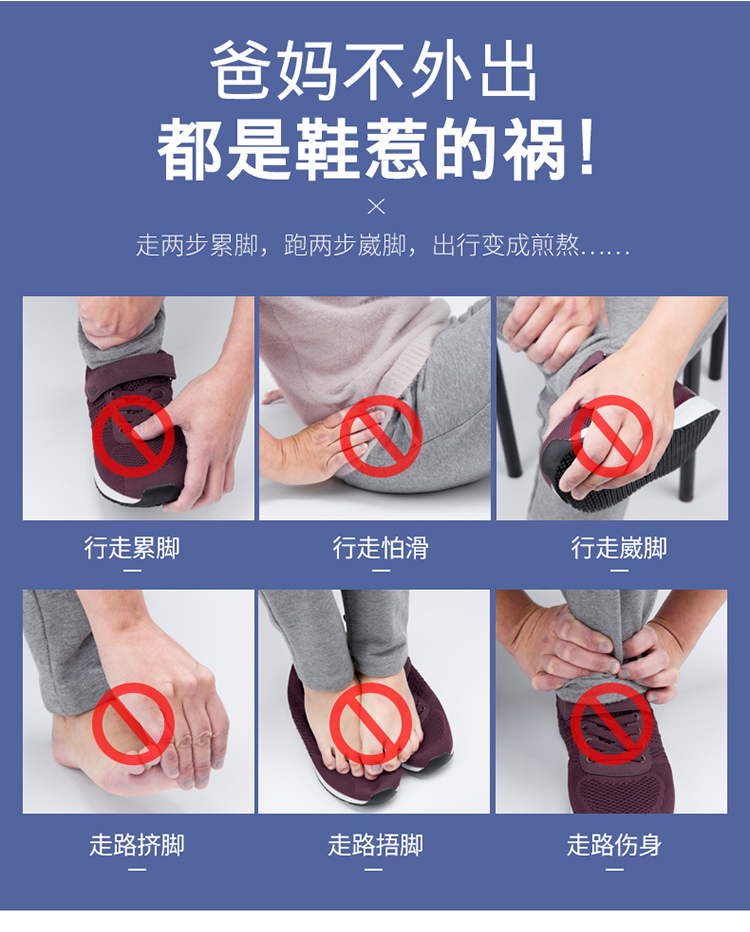 爸妈不外出
都是鞋惹的祸！

×

走两步累脚，跑两步崴脚，出行变成煎熬……

行走累脚

行走怕滑

行走崴脚

走路挤脚

走路捂脚

走路伤身