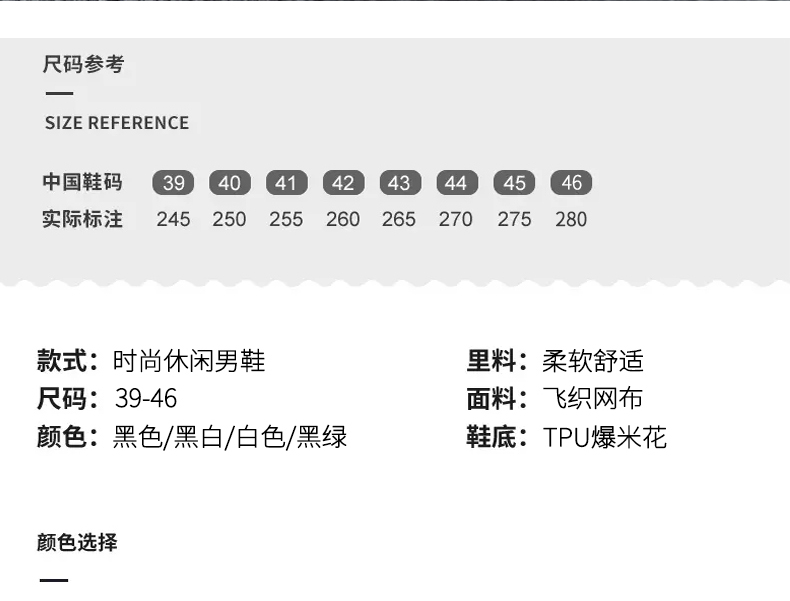 尺码参考

SIZE REFERENCE

| 中国鞋码 | 39 | 40 | 41 | 42 | 43 | 44 | 45 | 46 |
|---|---|---|---|---|---|---|---|---|
| 实际标注 | 245 | 250 | 255 | 260 | 265 | 270 | 275 | 280 |

款式：时尚休闲男鞋
尺码：39-46
颜色：黑色/黑白/白色/黑绿

里料：柔软舒适
面料：飞织网布
鞋底：TPU爆米花

颜色选择