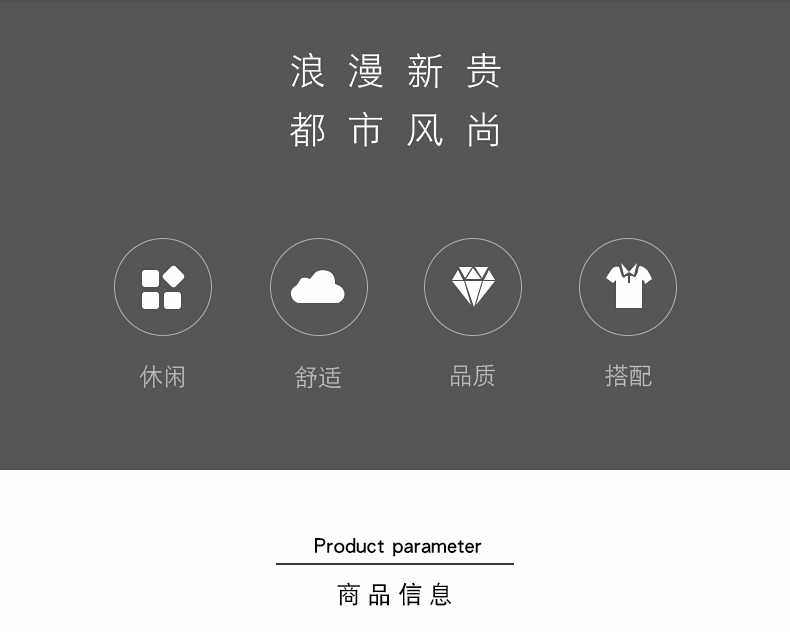 浪漫新贵
都市风尚

休闲 舒适 品质 搭配

Product parameter

商品信息