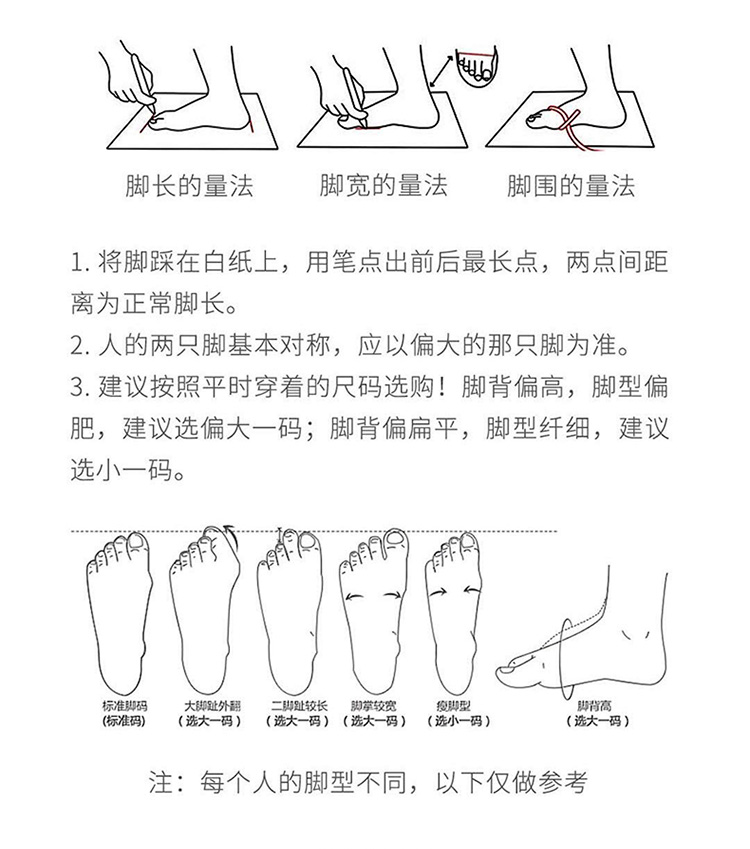 脚长的量法　脚宽的量法　脚围的量法

1. 将脚踩在白纸上，用笔点出前后最长点，两点间距离为正常脚长。
2. 人的两只脚基本对称，应以偏大的那只脚为准。
3. 建议按照平时穿着的尺码选购！脚背偏高，脚型偏肥，建议选偏大一码；脚背偏扁平，脚型纤细，建议选小一码。

标准脚码
（标准码）

大脚趾外翻
（选大一码）

二脚趾较长
（选大一码）

脚掌较宽
（选大一码）

瘦脚型
（选小一码）

脚背高
（选大一码）

注：每个人的脚型不同，以下仅做参考