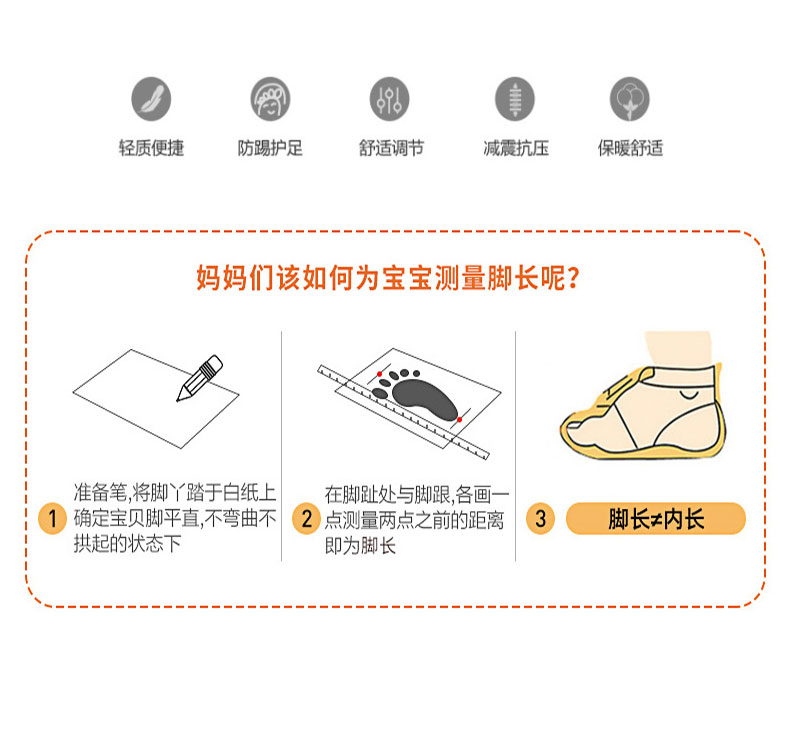 轻质便捷 防踢护足 舒适调节 减震抗压 保暖舒适

妈妈们该如何为宝宝测量脚长呢?

1 准备笔,将脚丫踏于白纸上确定宝贝脚平直,不弯曲不拱起的状态下

2 在脚趾处与脚跟,各画一点测量两点之前的距离即为脚长

3 脚长≠内长