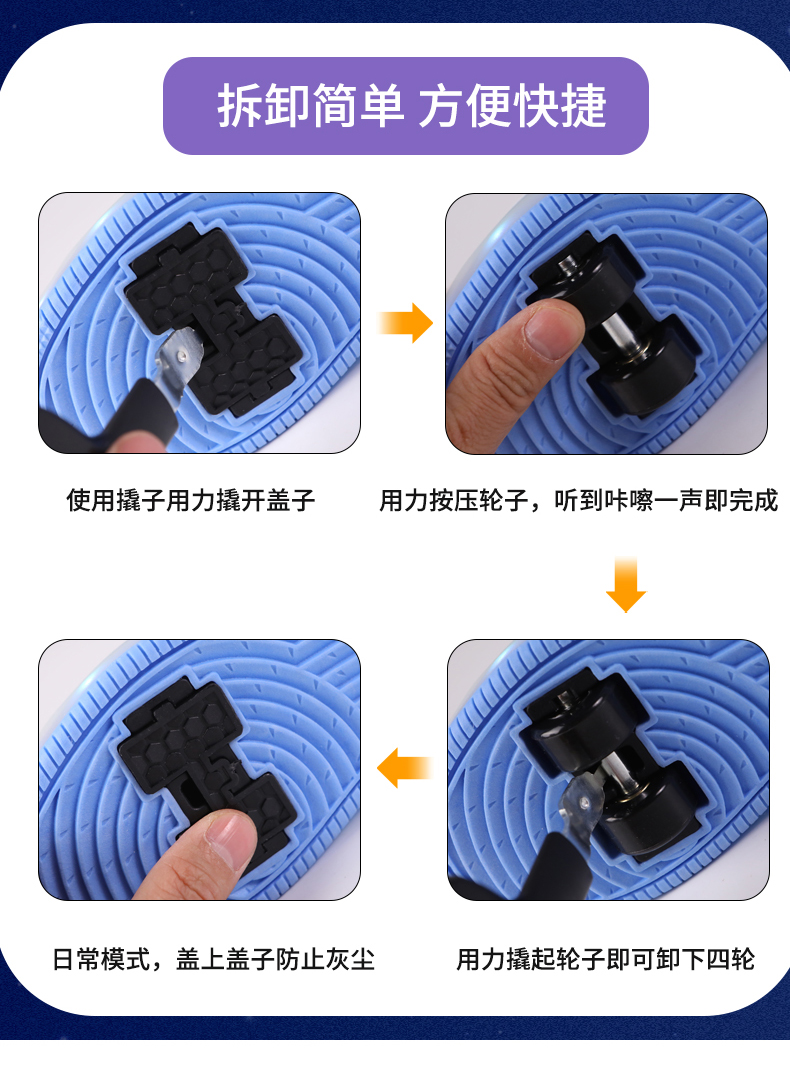 拆卸简单 方便快捷

使用撬子用力撬开盖子

用力按压轮子，听到咔嚓一声即完成

日常模式，盖上盖子防止灰尘

用力撬起轮子即可卸下四轮