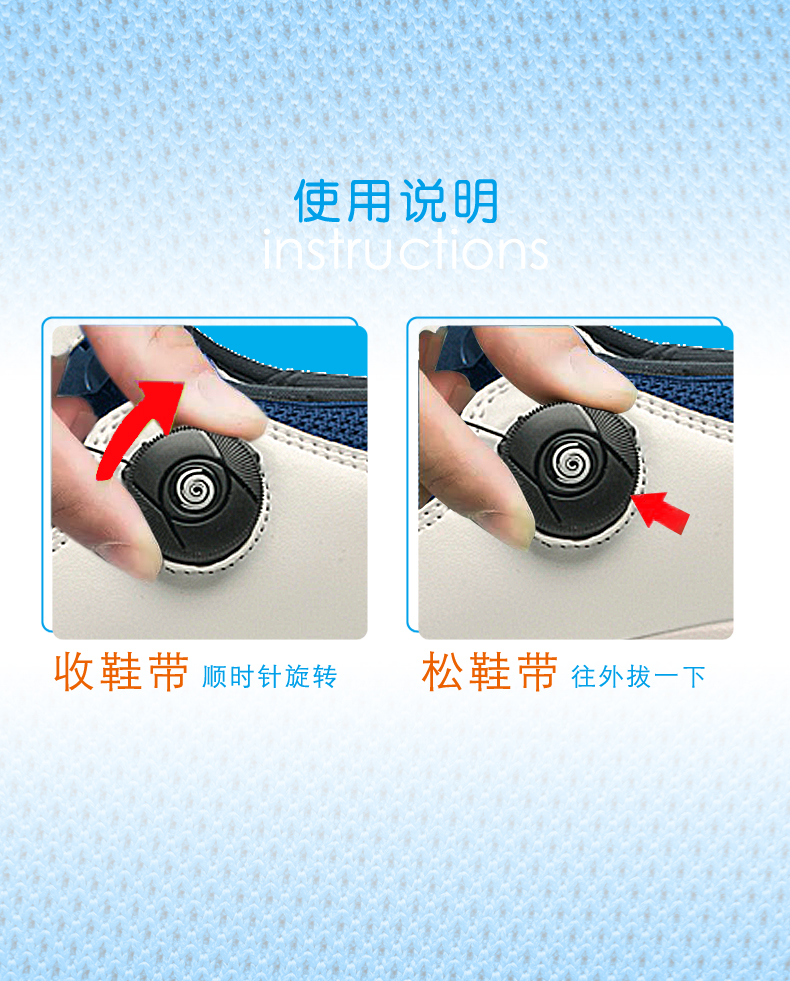 使用说明
instructions

收鞋带 顺时针旋转

松鞋带 往外拔一下